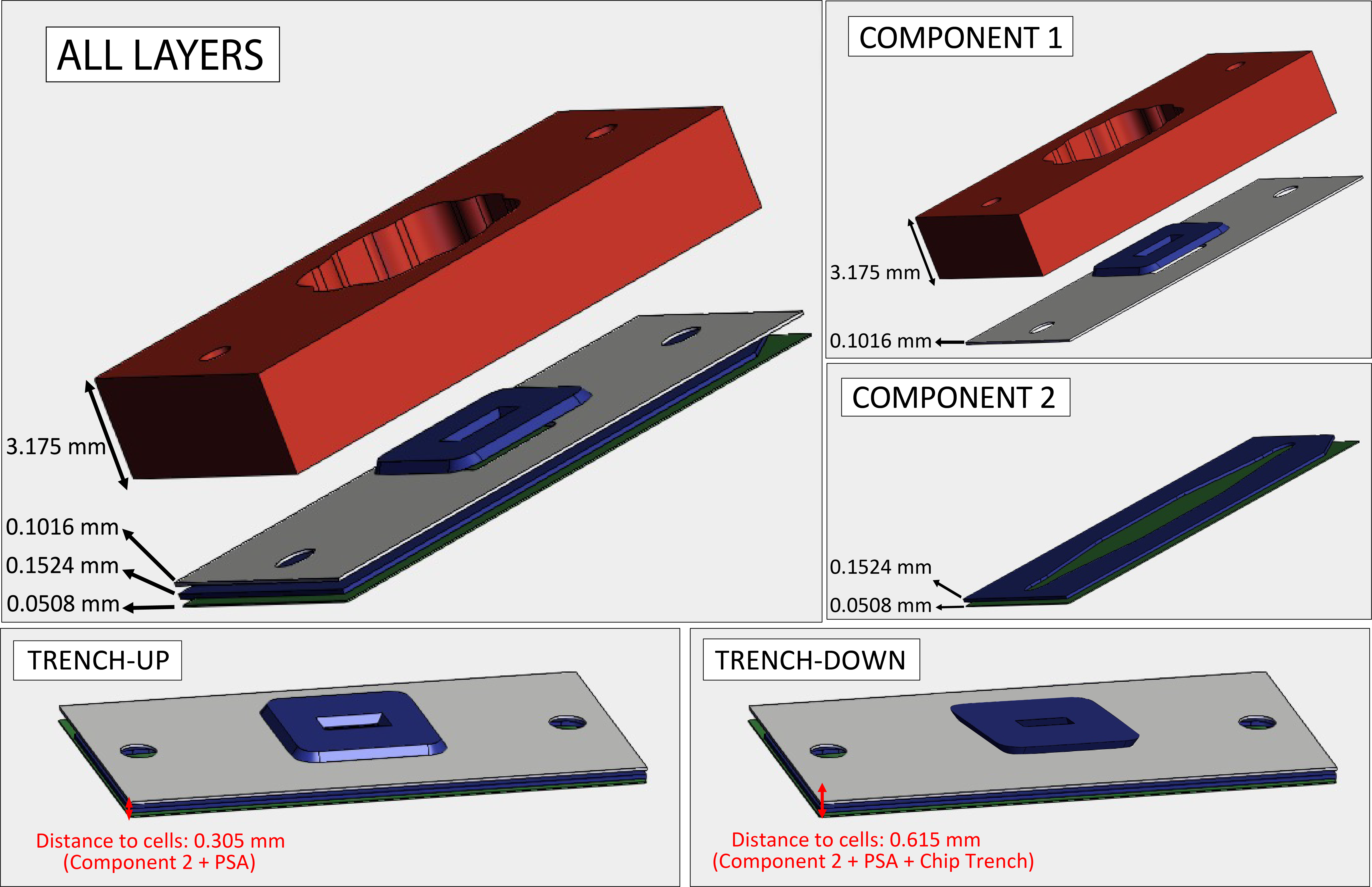 ALL LAYERS

3.175 mm

0.1016 mm
0.1524 mm
0.0508 mm

COMPONENT 1

3.175 mm

0.1016 mm

COMPONENT 2

0.1524 mm
0.0508 mm

TRENCH-UP

Distance to cells: 0.305 mm
(Component 2 + PSA)

TRENCH-DOWN

Distance to cells: 0.615 mm
(Component 2 + PSA + Chip Trench)